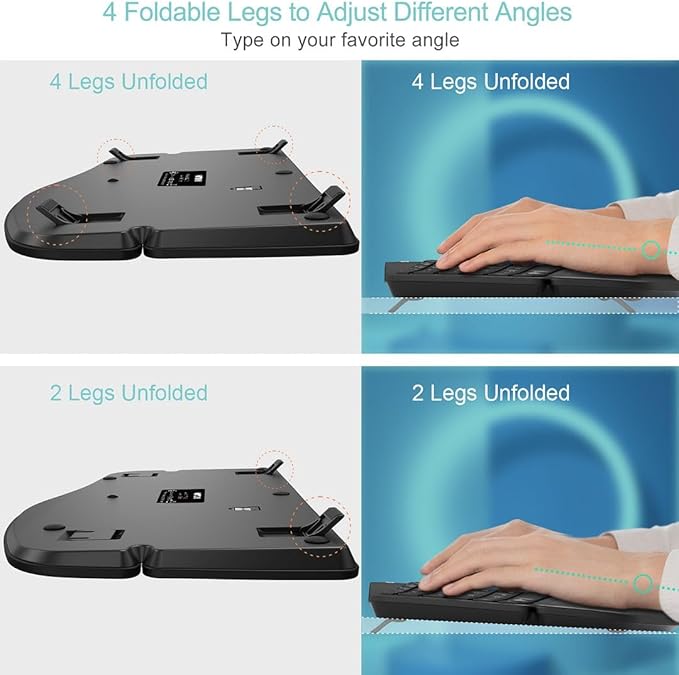 4 Foldable Legs to Adjust Different Angles
Type on your favorite angle

4 Legs Unfolded

4 Legs Unfolded

2 Legs Unfolded

2 Legs Unfolded