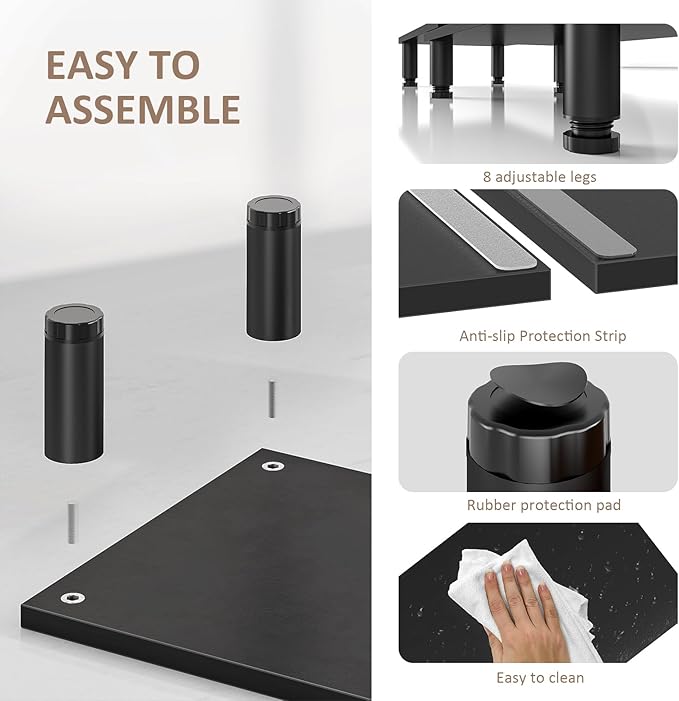 EASY TO ASSEMBLE

8 adjustable legs

Anti-slip Protection Strip

Rubber protection pad

Easy to clean