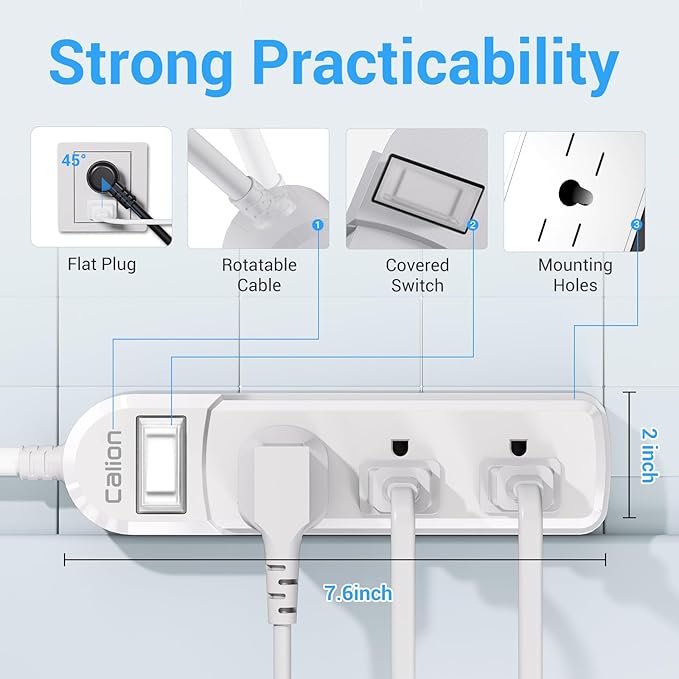 Strong Practicability

45°

Flat Plug

1

Rotatable Cable

2

Covered Switch

3

Mounting Holes

Calion

2 inch

7.6inch