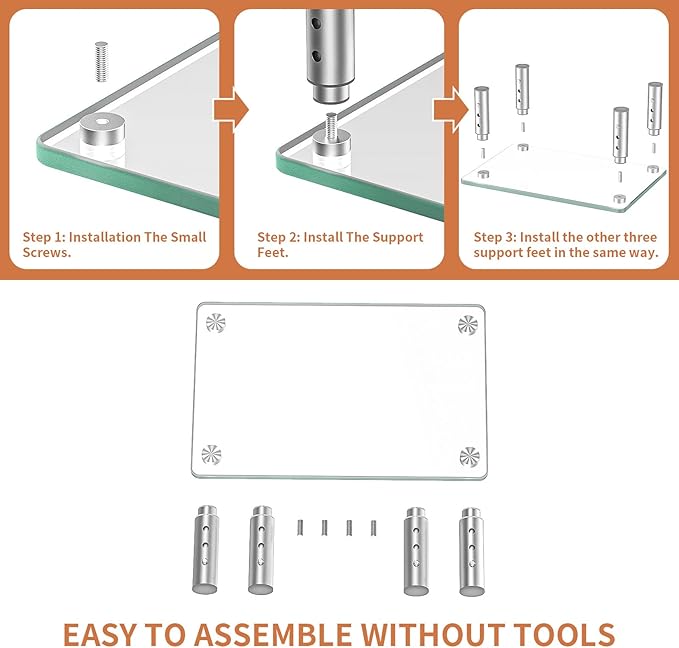 Step 1: Installation The Small Screws.

Step 2: Install The Support Feet.

Step 3: Install the other three support feet in the same way.

EASY TO ASSEMBLE WITHOUT TOOLS