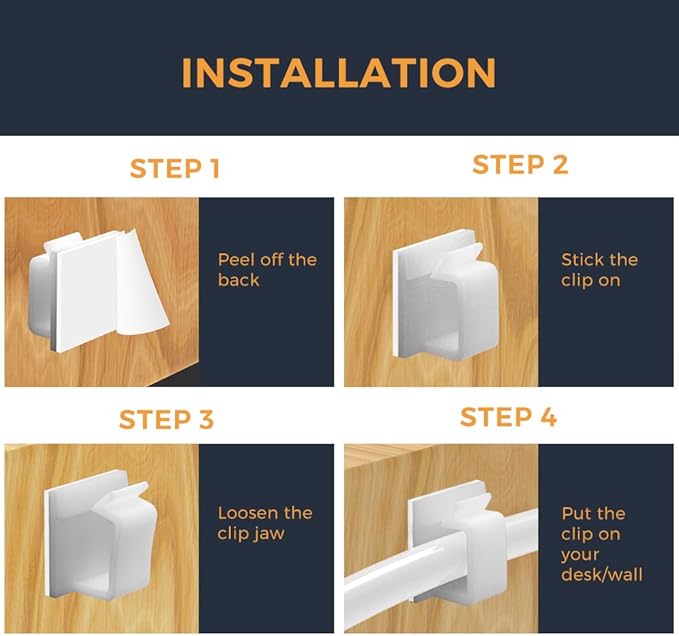 INSTALLATION

STEP 1

Peel off the back

STEP 2

Stick the clip on

STEP 3

Loosen the clip jaw

STEP 4

Put the clip on your desk/wall