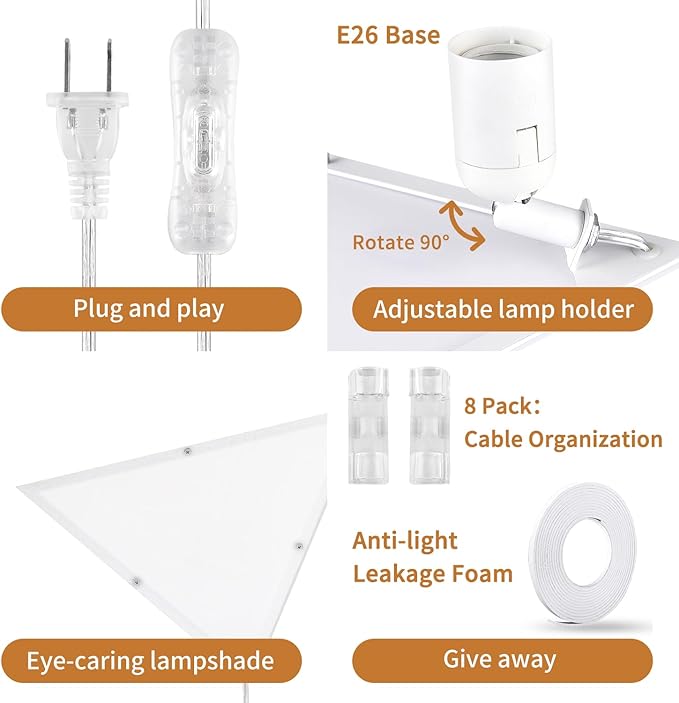 Plug and play

E26 Base

Rotate 90°

Adjustable lamp holder

Eye-caring lampshade

8 Pack:
Cable Organization

Anti-light
Leakage Foam

Give away