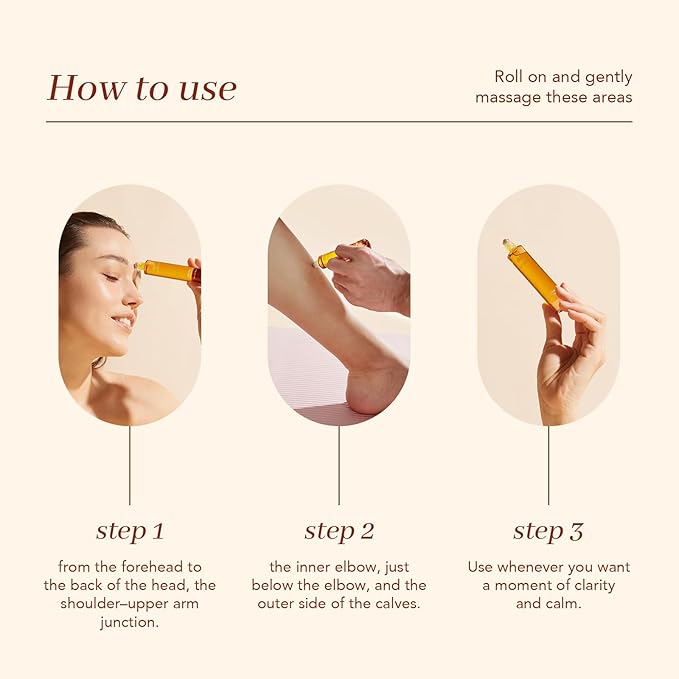 How to use

Roll on and gently massage these areas

step 1

from the forehead to the back of the head, the shoulder–upper arm junction.

step 2

the inner elbow, just below the elbow, and the outer side of the calves.

step 3

Use whenever you want a moment of clarity and calm.