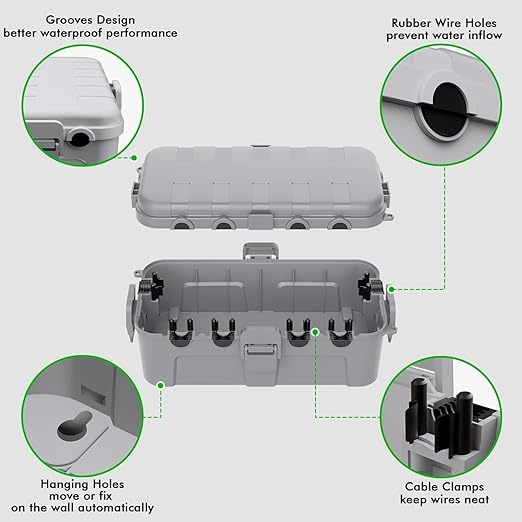 Grooves Design
better waterproof performance

Rubber Wire Holes
prevent water inflow

Hanging Holes
move or fix
on the wall automatically

Cable Clamps
keep wires neat