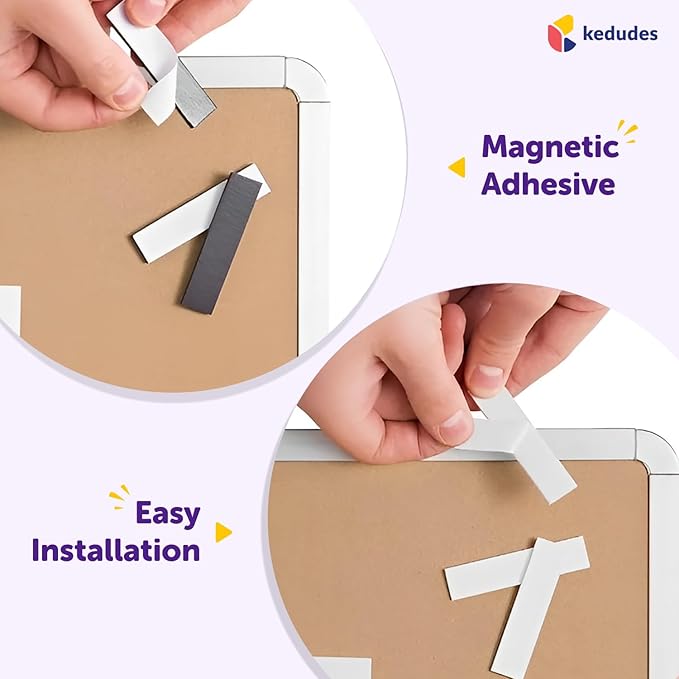 kedudes

Magnetic Adhesive

Easy Installation