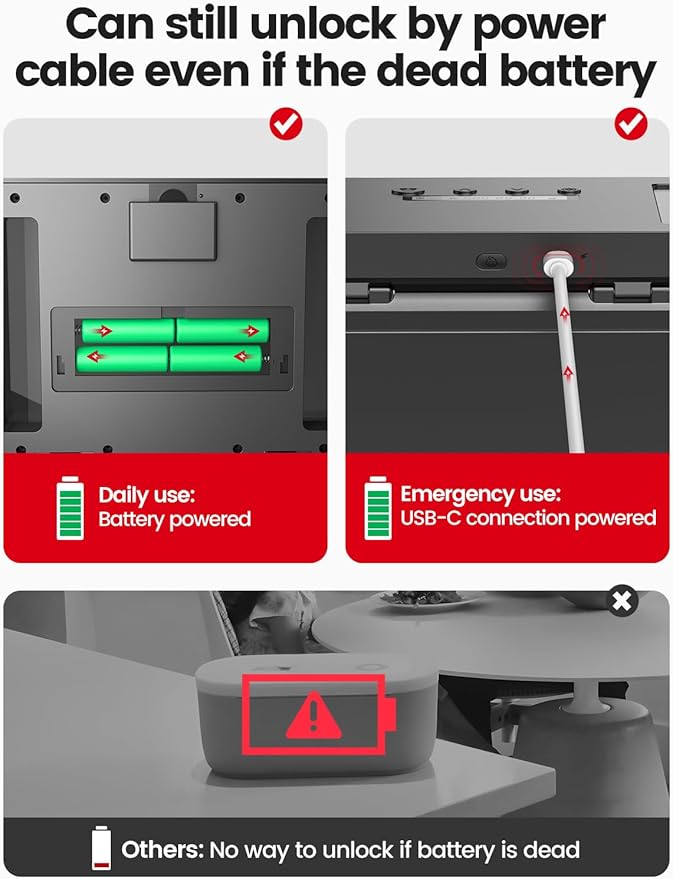 Can still unlock by power cable even if the dead battery

Daily use:
Battery powered

Emergency use:
USB-C connection powered

Others: No way to unlock if battery is dead