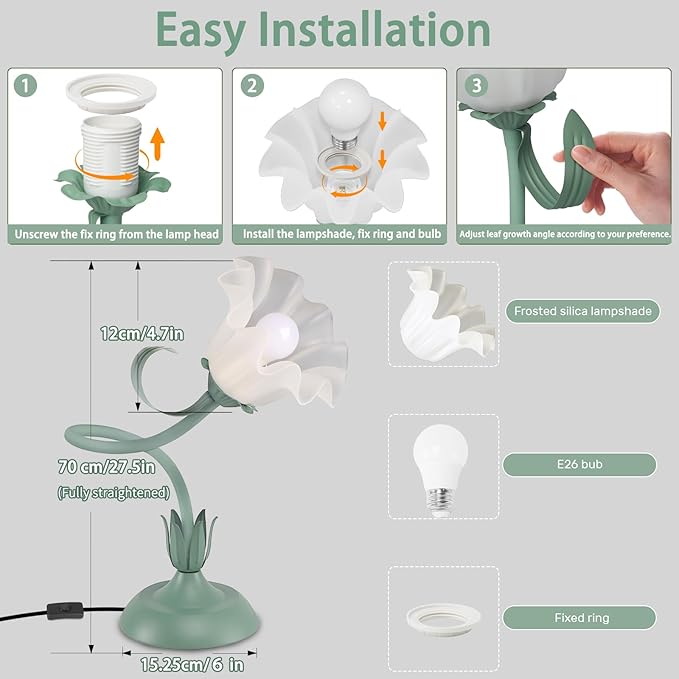 Easy Installation

1
Unscrew the fix ring from the lamp head

2
Install the lampshade, fix ring and bulb

3
Adjust leaf growth angle according to your preference.

12cm/4.7in

70 cm/27.5in
(Fully straightened)

15.25cm/ 6 in

Frosted silica lampshade

E26 bub

Fixed ring