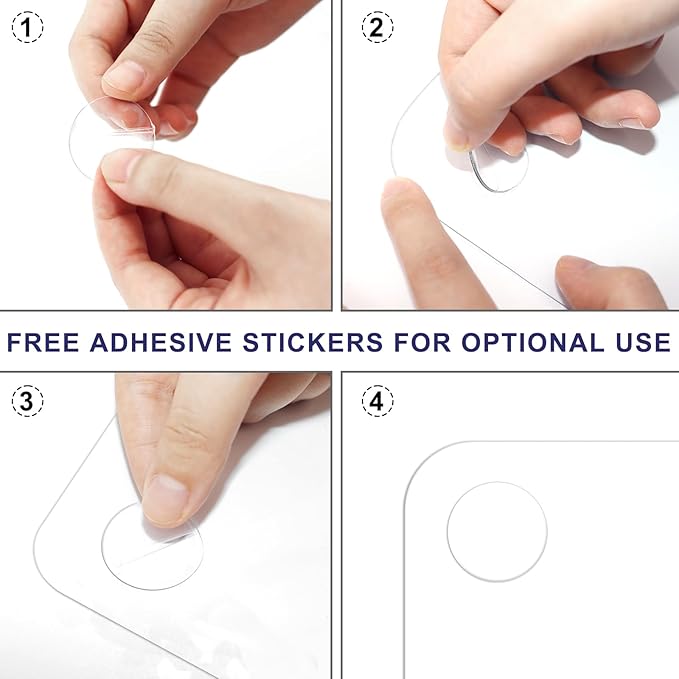 1

2

FREE ADHESIVE STICKERS FOR OPTIONAL USE

3

4