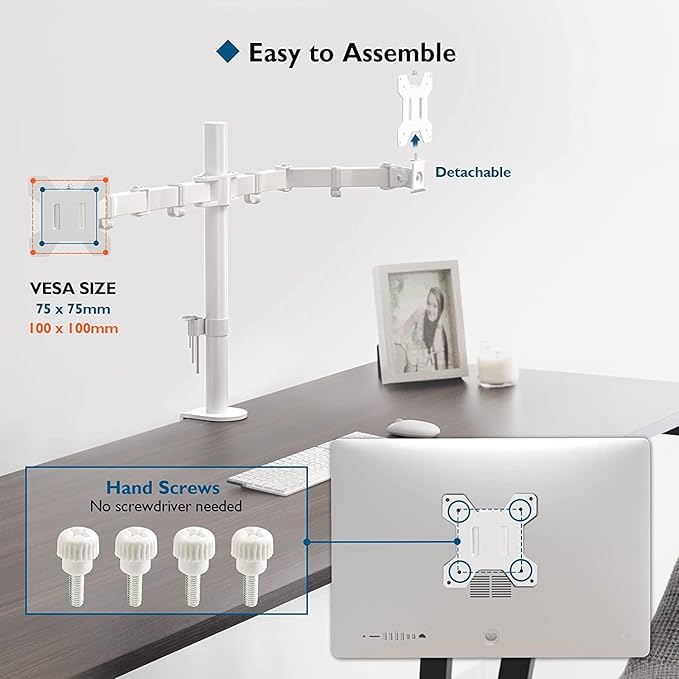 Easy to Assemble

Detachable

VESA SIZE
75 x 75mm
100 x 100mm

Hand Screws
No screwdriver needed