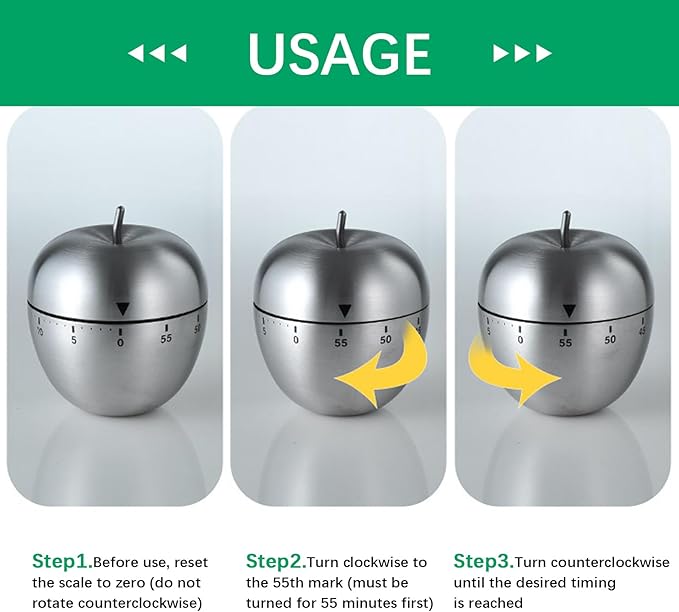 USAGE

10 5 0 55 50

5 0 55 50

5 0 55 50 45

Step1.Before use, reset the scale to zero (do not rotate counterclockwise)

Step2.Turn clockwise to the 55th mark (must be turned for 55 minutes first)

Step3.Turn counterclockwise until the desired timing is reached