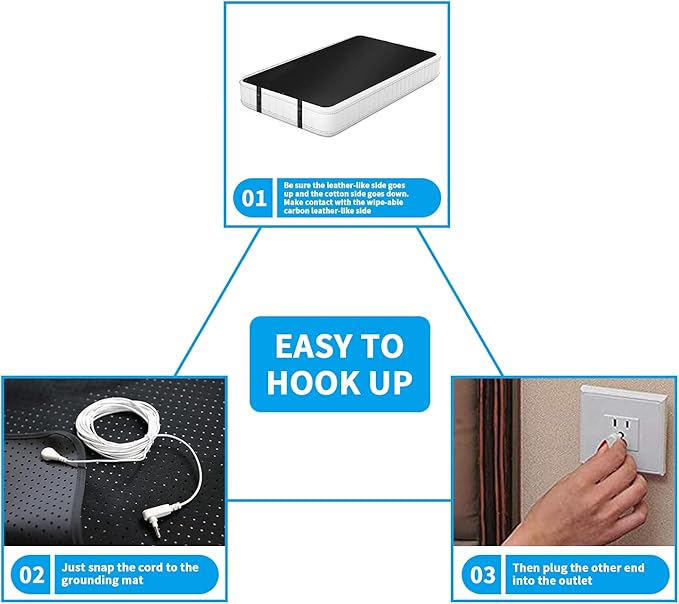 01 Be sure the leather-like side goes up and the cotton side goes down. Make contact with the wipe-able carbon leather-like side

EASY TO HOOK UP

02 Just snap the cord to the grounding mat

03 Then plug the other end into the outlet