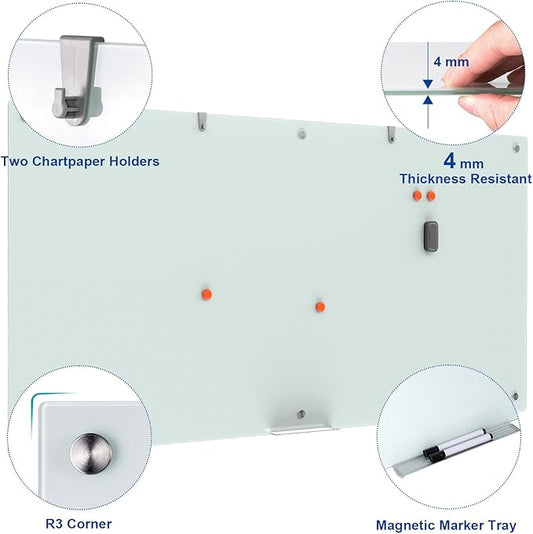 Two Chartpaper Holders

4 mm

4 mm
Thickness Resistant

R3 Corner

Magnetic Marker Tray