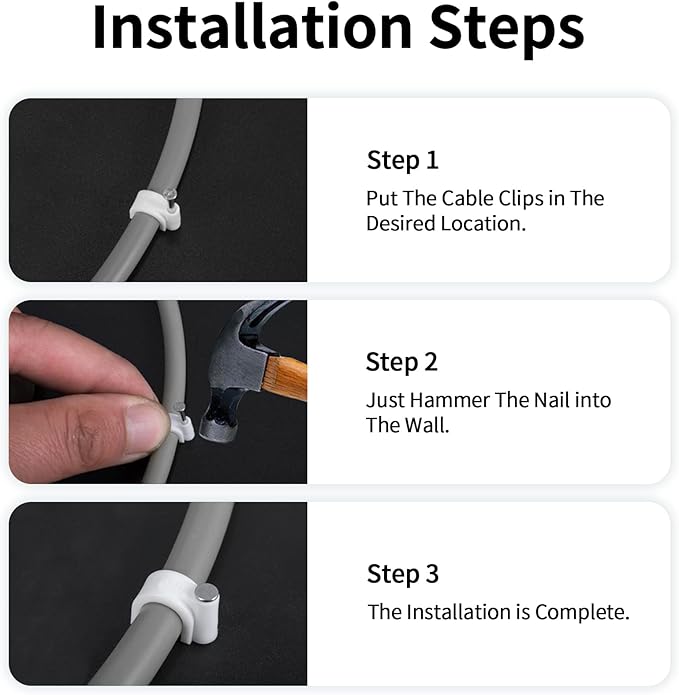 Installation Steps

Step 1
Put The Cable Clips in The Desired Location.

Step 2
Just Hammer The Nail into The Wall.

Step 3
The Installation is Complete.