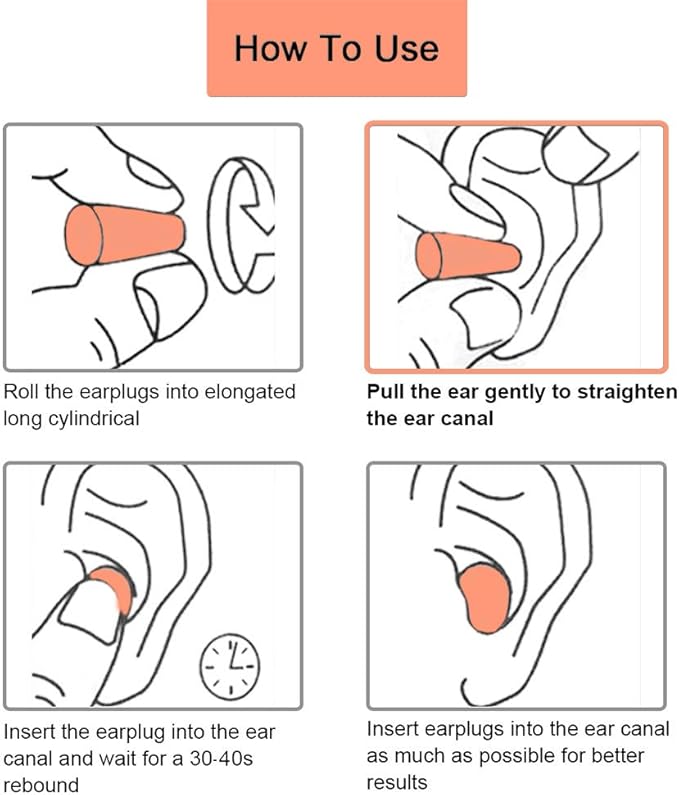 How To Use

Roll the earplugs into elongated long cylindrical

Pull the ear gently to straighten the ear canal

Insert the earplug into the ear canal and wait for a 30-40s rebound

Insert earplugs into the ear canal as much as possible for better results