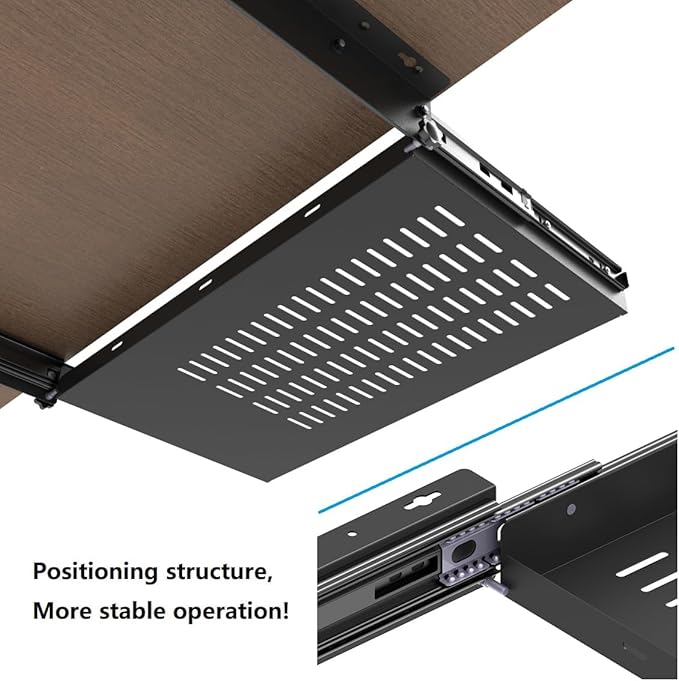 Positioning structure,
More stable operation!