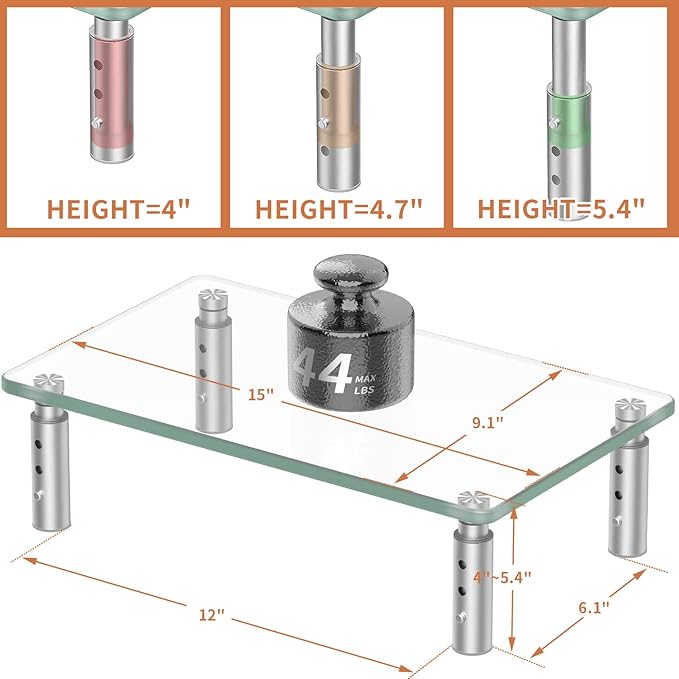 HEIGHT=4"

HEIGHT=4.7"

HEIGHT=5.4"

44 MAX LBS

15"

9.1"

4"~5.4"

12"

6.1"