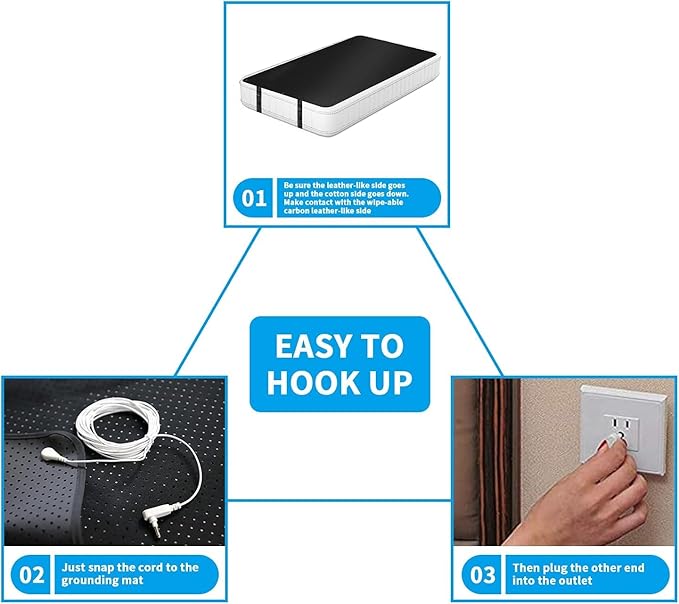 01
Be sure the leather-like side goes up and the cotton side goes down. Make contact with the wipe-able carbon leather-like side

EASY TO HOOK UP

02
Just snap the cord to the grounding mat

03
Then plug the other end into the outlet