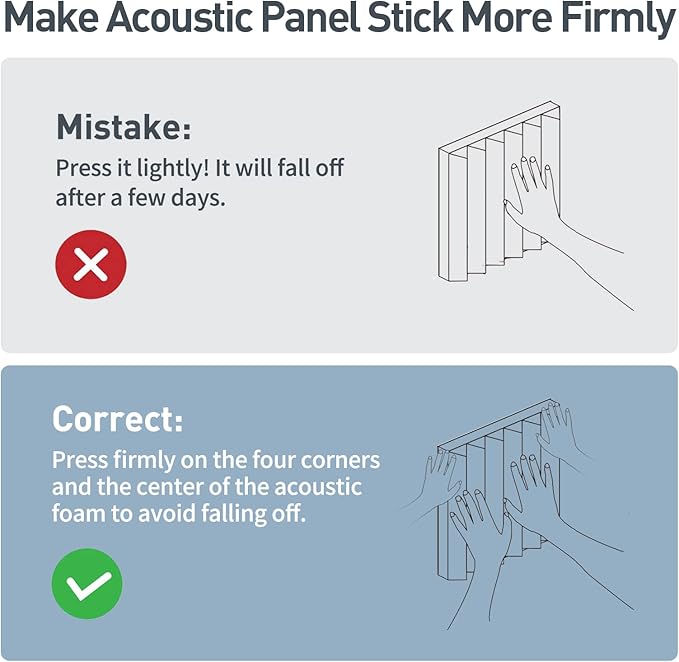 Make Acoustic Panel Stick More Firmly

Mistake:
Press it lightly! It will fall off after a few days.

Correct:
Press firmly on the four corners and the center of the acoustic foam to avoid falling off.