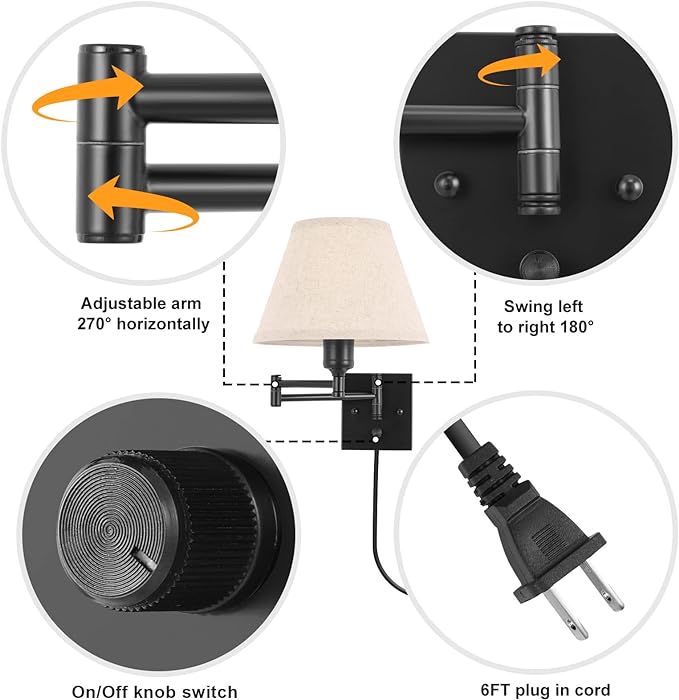 Adjustable arm
270° horizontally

Swing left
to right 180°

On/Off knob switch

6FT plug in cord