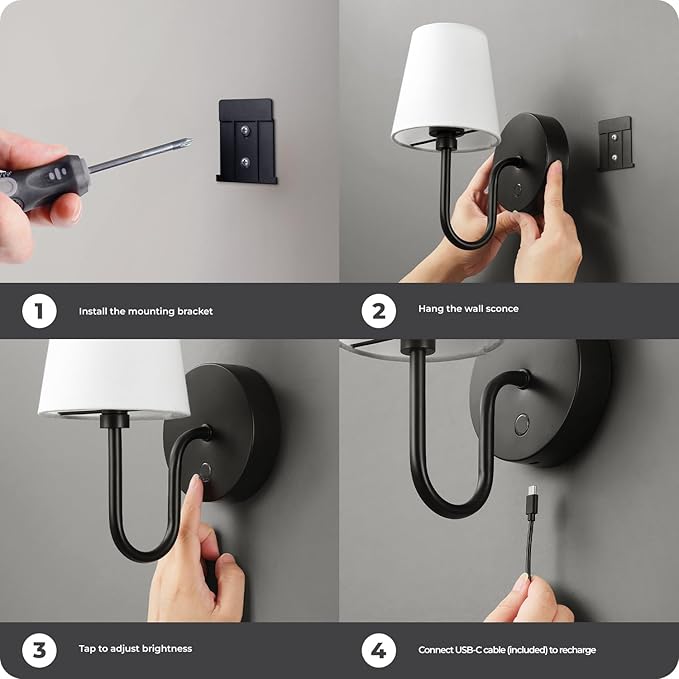 1 Install the mounting bracket

2 Hang the wall sconce

3 Tap to adjust brightness

4 Connect USB-C cable (included) to recharge