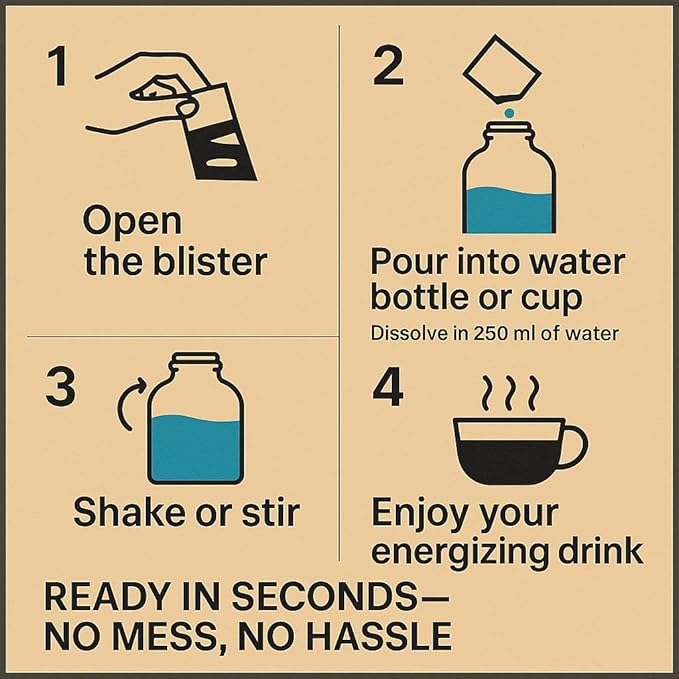 1

Open the blister

2

Pour into water bottle or cup

Dissolve in 250 ml of water

3

Shake or stir

4

Enjoy your energizing drink

READY IN SECONDS— NO MESS, NO HASSLE