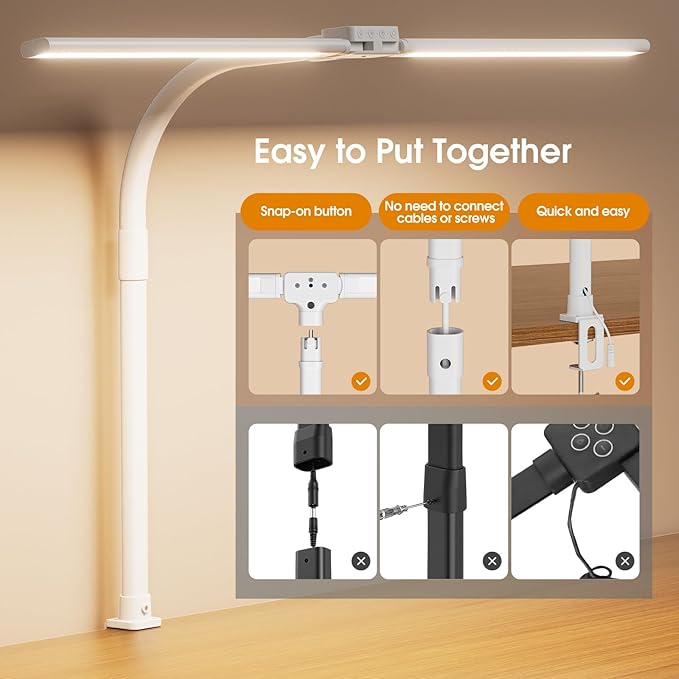 Easy to Put Together

Snap-on button

No need to connect cables or screws

Quick and easy