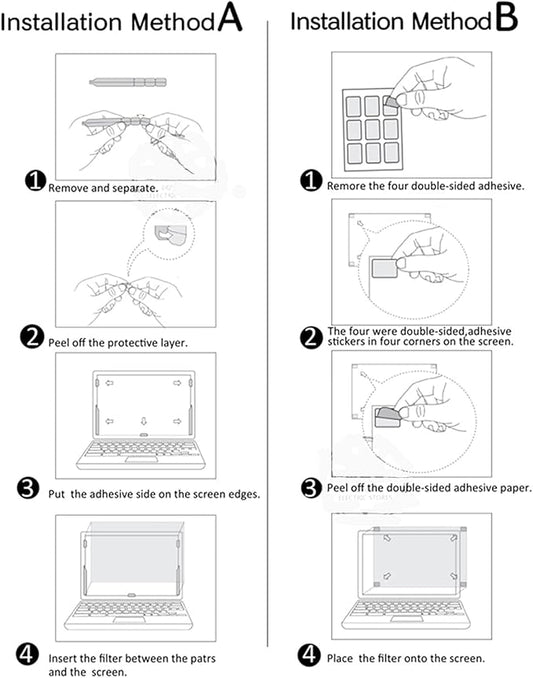 Installation Method A

1 Remove and separate.

2 Peel off the protective layer.

3 Put the adhesive side on the screen edges.

4 Insert the filter between the patrs and the screen.

Installation Method B

1 Remore the four double-sided adhesive.

2 The four were double-sided,adhesive stickers in four corners on the screen.

3 Peel off the double-sided adhesive paper.

4 Place the filter onto the screen.