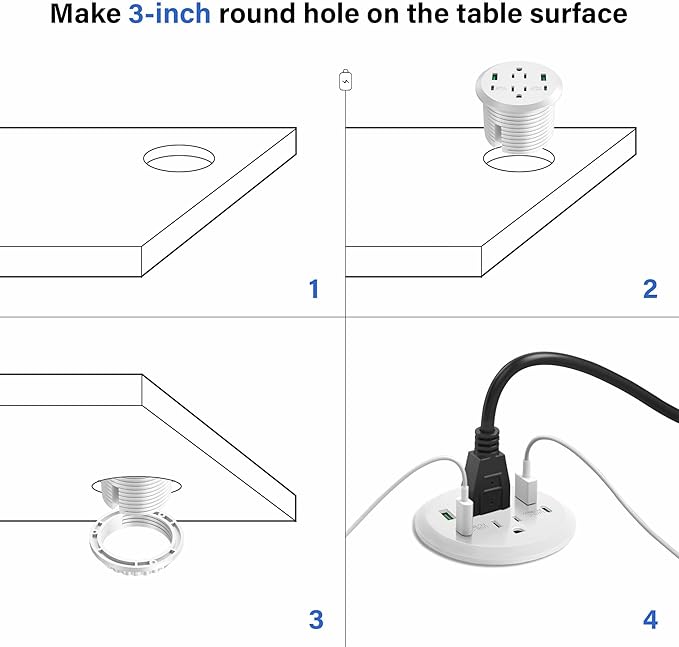 Make 3-inch round hole on the table surface

1

2

3

4