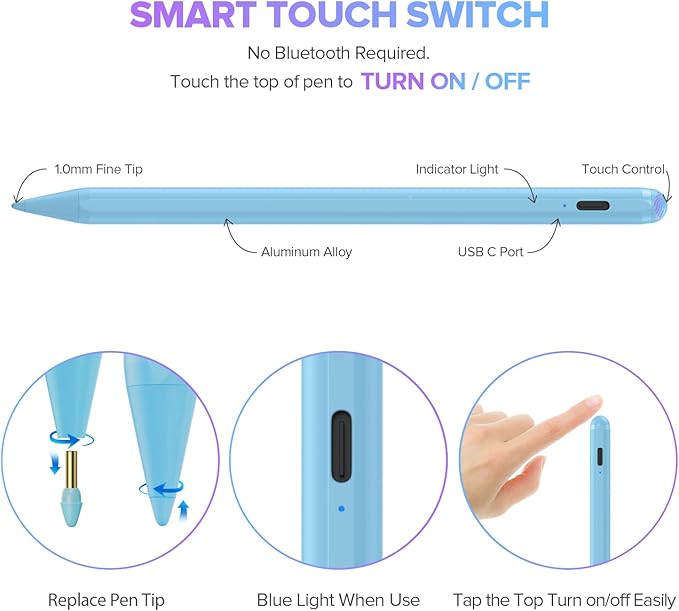 SMART TOUCH SWITCH

No Bluetooth Required.

Touch the top of pen to TURN ON / OFF

1.0mm Fine Tip

Indicator Light

Touch Control

Aluminum Alloy

USB C Port

Replace Pen Tip

Blue Light When Use

Tap the Top Turn on/off Easily