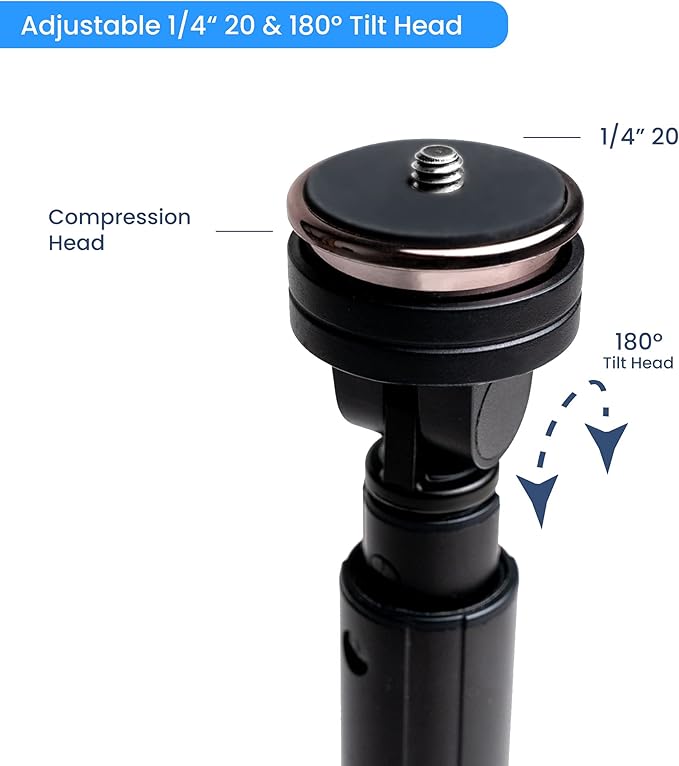 Adjustable 1/4" 20 & 180° Tilt Head

1/4" 20

Compression Head

180°
Tilt Head