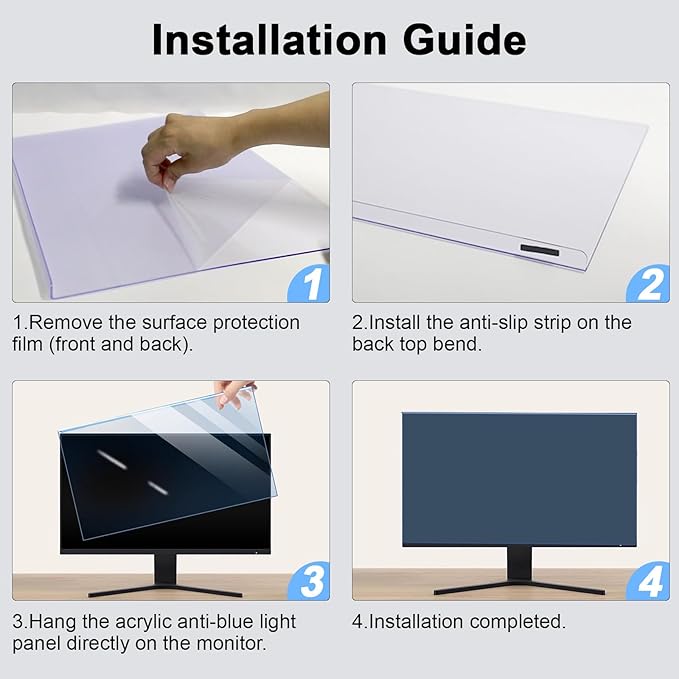 Installation Guide

1

1.Remove the surface protection film (front and back).

2

2.Install the anti-slip strip on the back top bend.

3

3.Hang the acrylic anti-blue light panel directly on the monitor.

4

4.Installation completed.