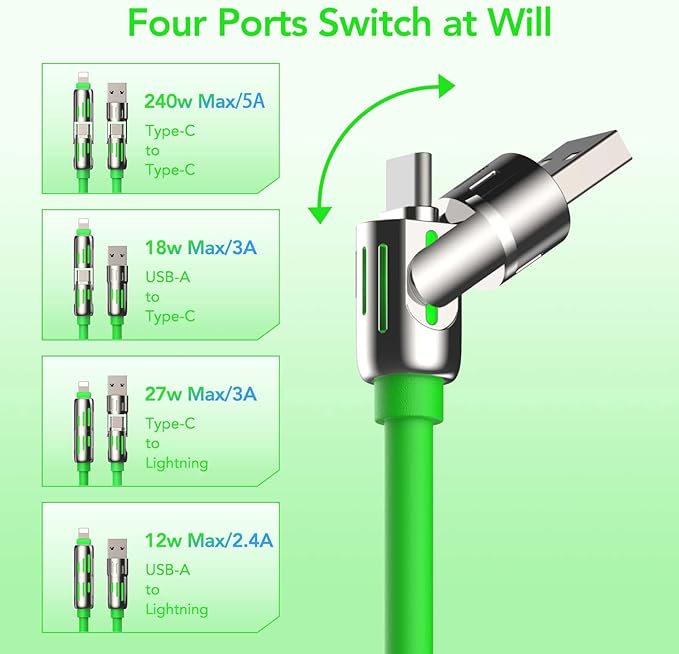 Four Ports Switch at Will

240w Max/5A
Type-C
to
Type-C

18w Max/3A
USB-A
to
Type-C

27w Max/3A
Type-C
to
Lightning

12w Max/2.4A
USB-A
to
Lightning