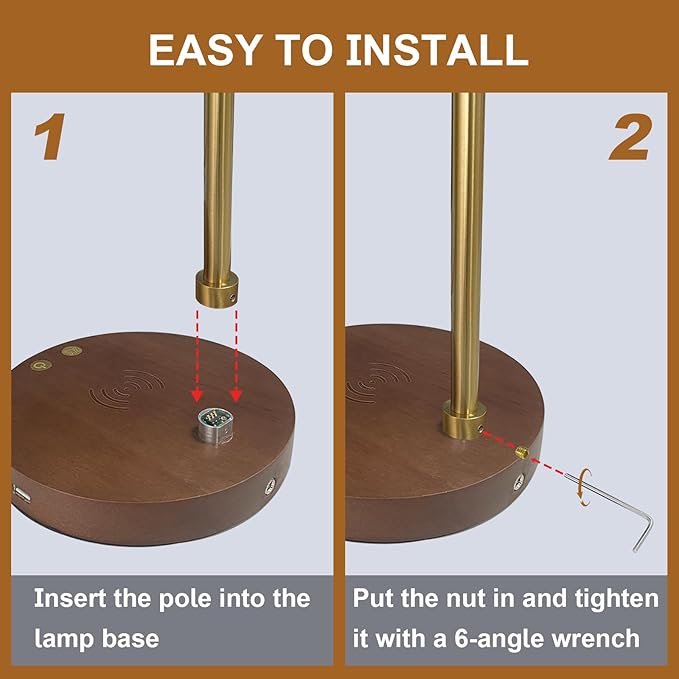 EASY TO INSTALL

1

Insert the pole into the lamp base

2

Put the nut in and tighten it with a 6-angle wrench