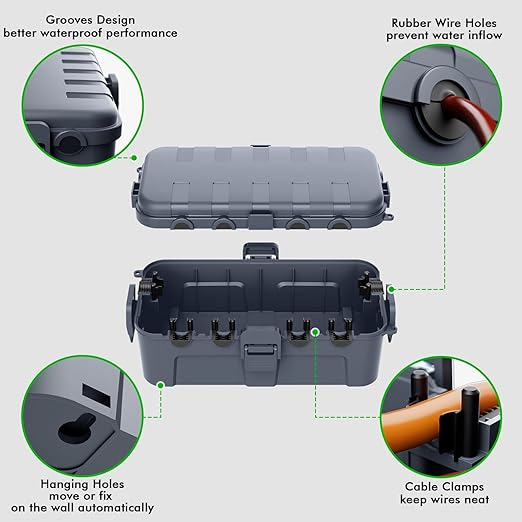 Grooves Design
better waterproof performance

Rubber Wire Holes
prevent water inflow

Hanging Holes
move or fix
on the wall automatically

Cable Clamps
keep wires neat