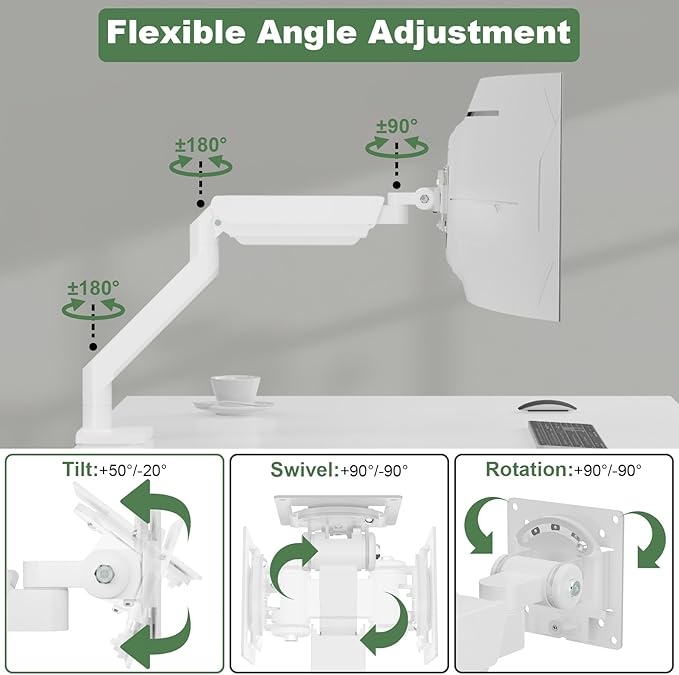 Flexible Angle Adjustment

±180°

±90°

±180°

Tilt:+50°/-20°

Swivel:+90°/-90°

Rotation:+90°/-90°