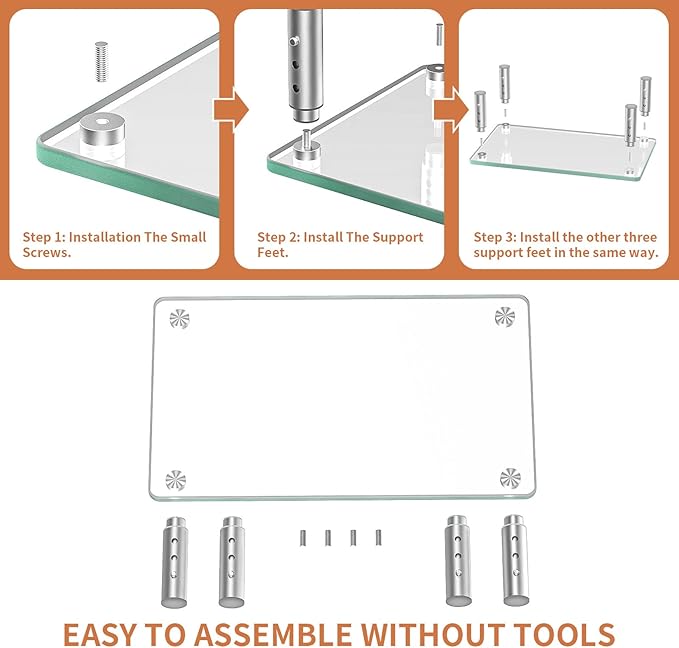 Step 1: Installation The Small Screws.

Step 2: Install The Support Feet.

Step 3: Install the other three support feet in the same way.

EASY TO ASSEMBLE WITHOUT TOOLS