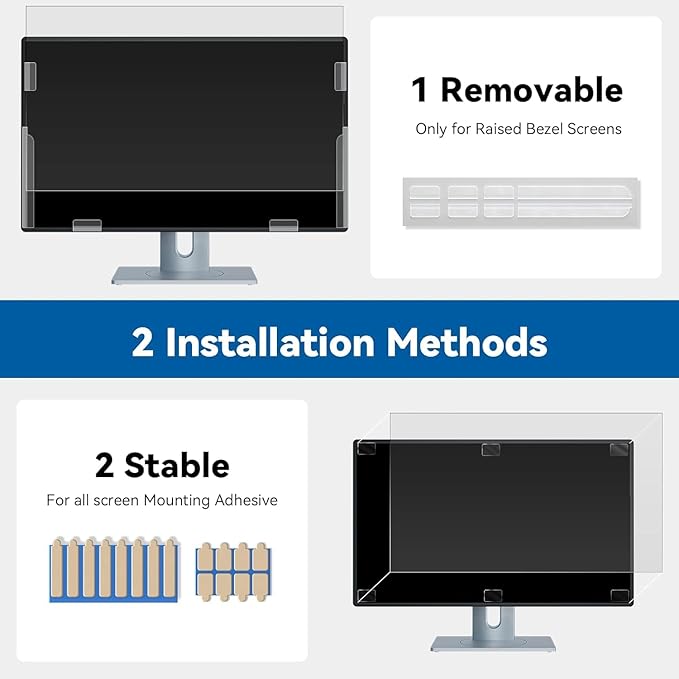 1 Removable

Only for Raised Bezel Screens

2 Installation Methods

2 Stable

For all screen Mounting Adhesive