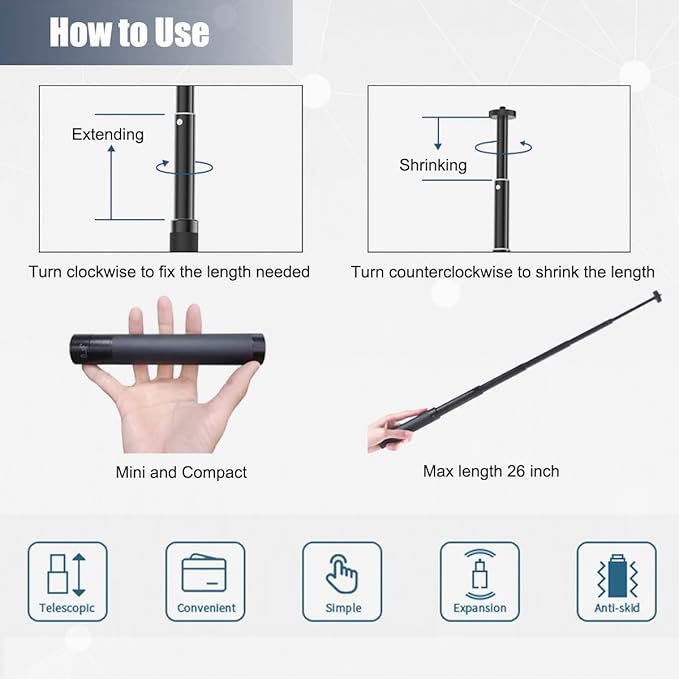 How to Use

Extending

Turn clockwise to fix the length needed

Shrinking

Turn counterclockwise to shrink the length

Mini and Compact

Max length 26 inch

Telescopic

Convenient

Simple

Expansion

Anti-skid