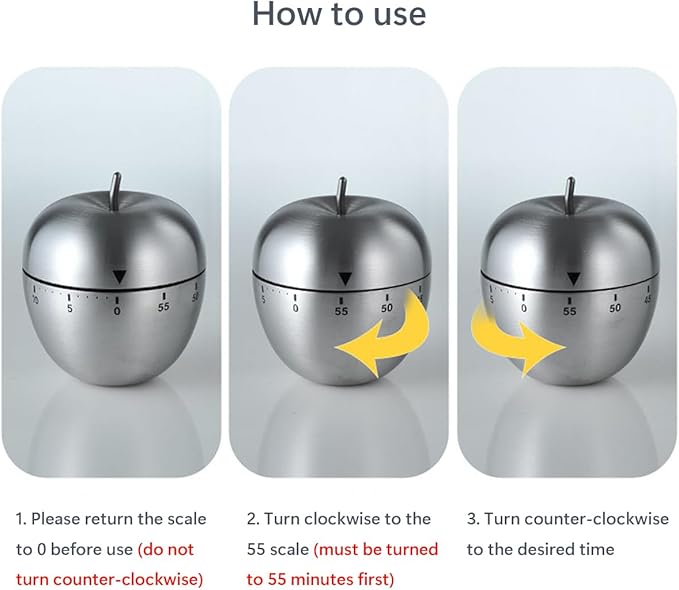 How to use

10 5 0 55 50

5 0 55 50

5 0 55 50 45

1. Please return the scale to 0 before use (do not turn counter-clockwise)

2. Turn clockwise to the 55 scale (must be turned to 55 minutes first)

3. Turn counter-clockwise to the desired time