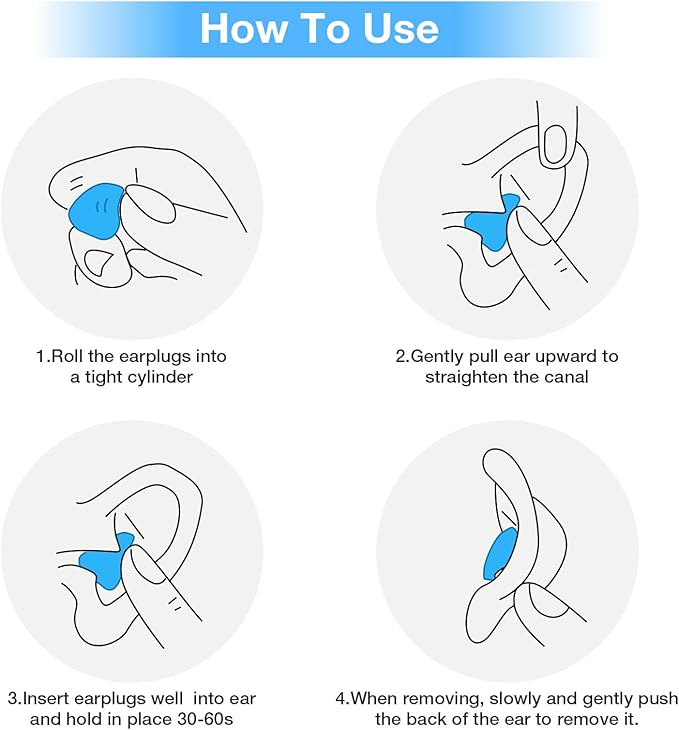 How To Use

1.Roll the earplugs into a tight cylinder

2.Gently pull ear upward to straighten the canal

3.Insert earplugs well into ear and hold in place 30-60s

4.When removing, slowly and gently push the back of the ear to remove it.