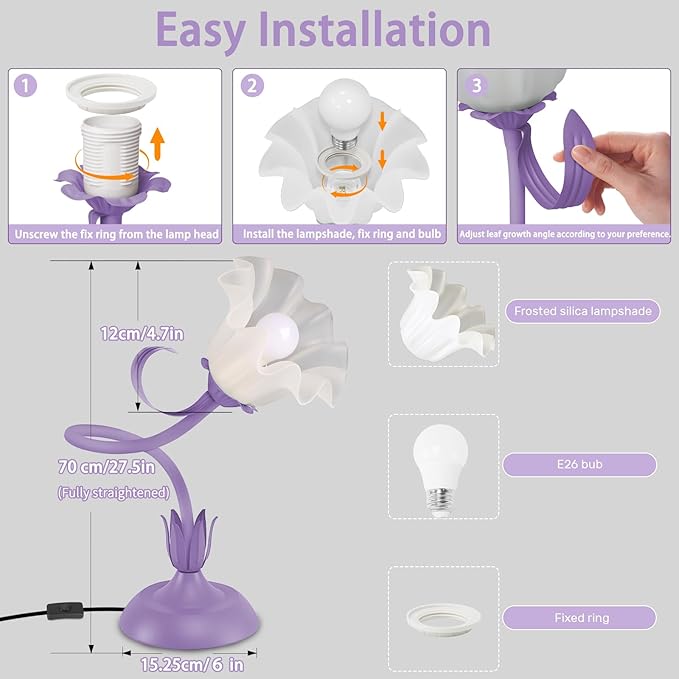 Easy Installation

1
Unscrew the fix ring from the lamp head

2
Install the lampshade, fix ring and bulb

3
Adjust leaf growth angle according to your preference.

12cm/4.7in

70 cm/27.5in
(Fully straightened)

15.25cm/ 6 in

Frosted silica lampshade

E26 bub

Fixed ring