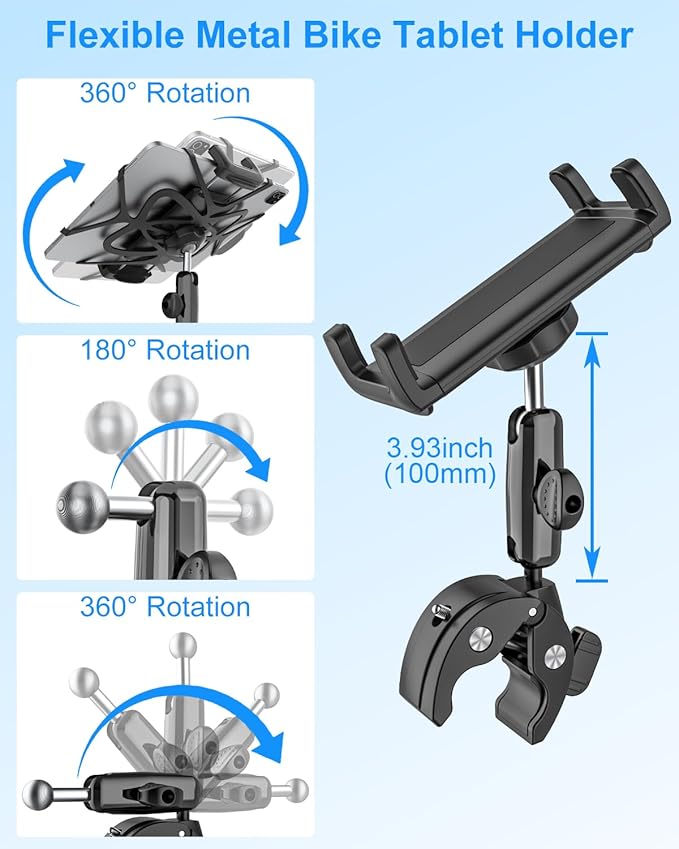 Flexible Metal Bike Tablet Holder

360° Rotation

180° Rotation

360° Rotation

3.93inch (100mm)