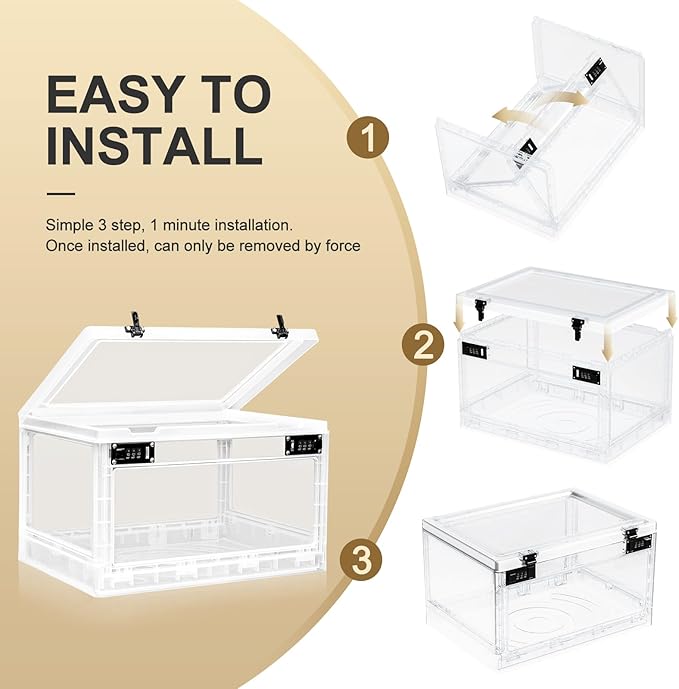 EASY TO INSTALL

Simple 3 step, 1 minute installation.
Once installed, can only be removed by force

1

2

3