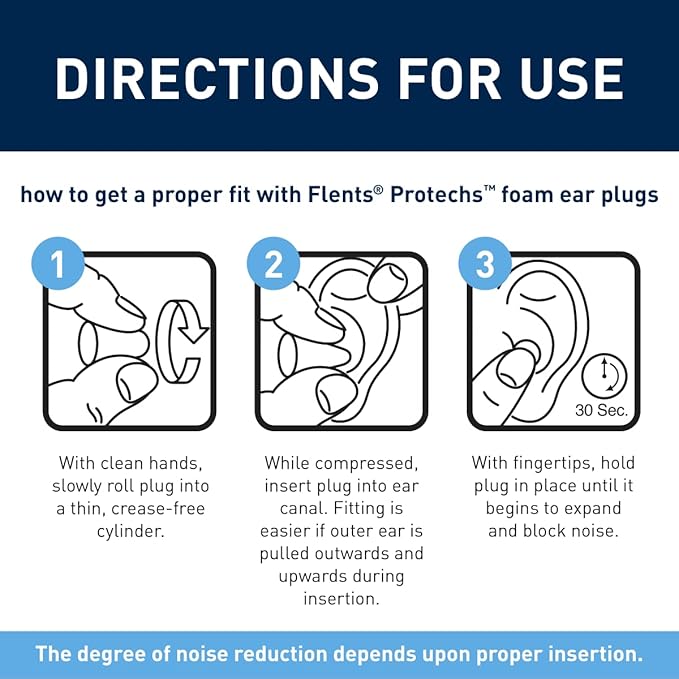 DIRECTIONS FOR USE

how to get a proper fit with Flents® Protechs™ foam ear plugs

1

With clean hands, slowly roll plug into a thin, crease-free cylinder.

2

While compressed, insert plug into ear canal. Fitting is easier if outer ear is pulled outwards and upwards during insertion.

3

30 Sec.

With fingertips, hold plug in place until it begins to expand and block noise.

The degree of noise reduction depends upon proper insertion.