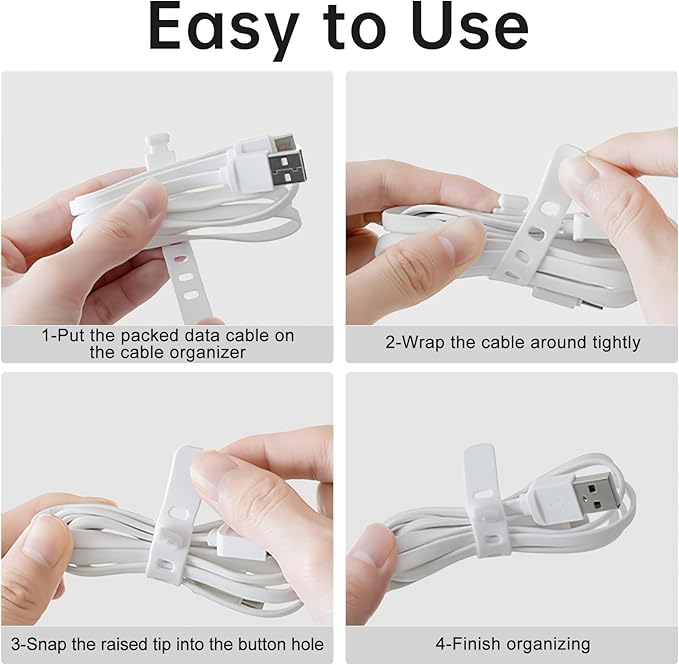 Easy to Use

1-Put the packed data cable on the cable organizer

2-Wrap the cable around tightly

3-Snap the raised tip into the button hole

4-Finish organizing