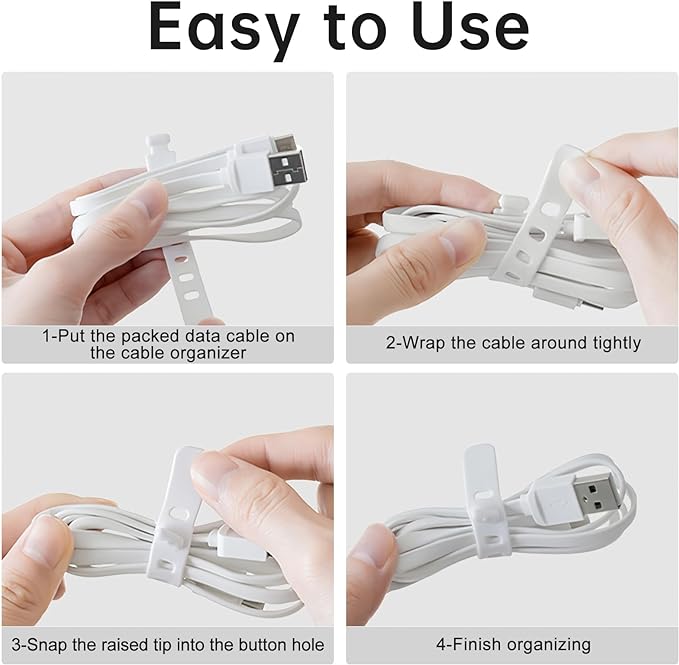 Easy to Use

1-Put the packed data cable on the cable organizer

2-Wrap the cable around tightly

3-Snap the raised tip into the button hole

4-Finish organizing