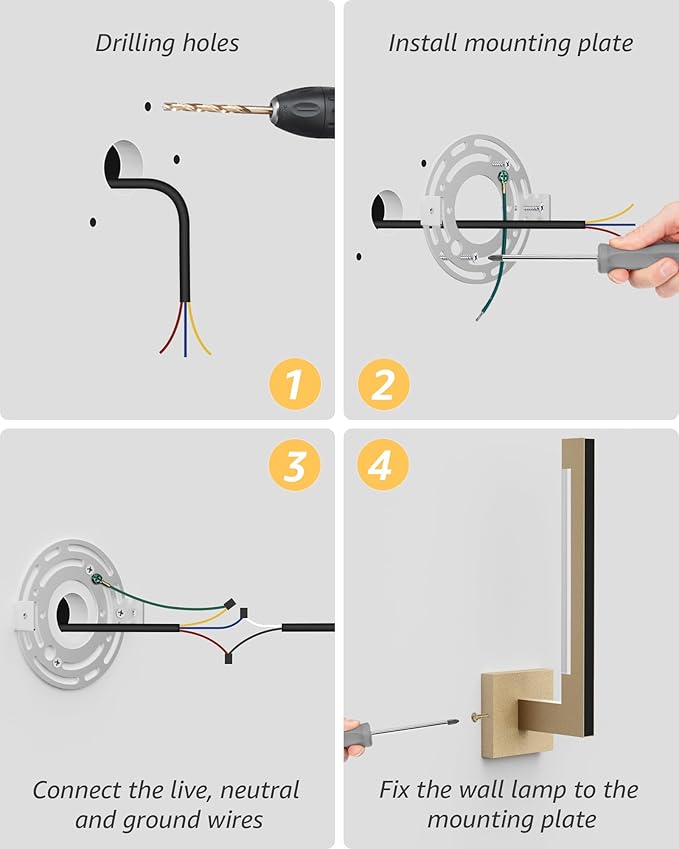 Drilling holes

1

Install mounting plate

2

3

Connect the live, neutral and ground wires

4

Fix the wall lamp to the mounting plate