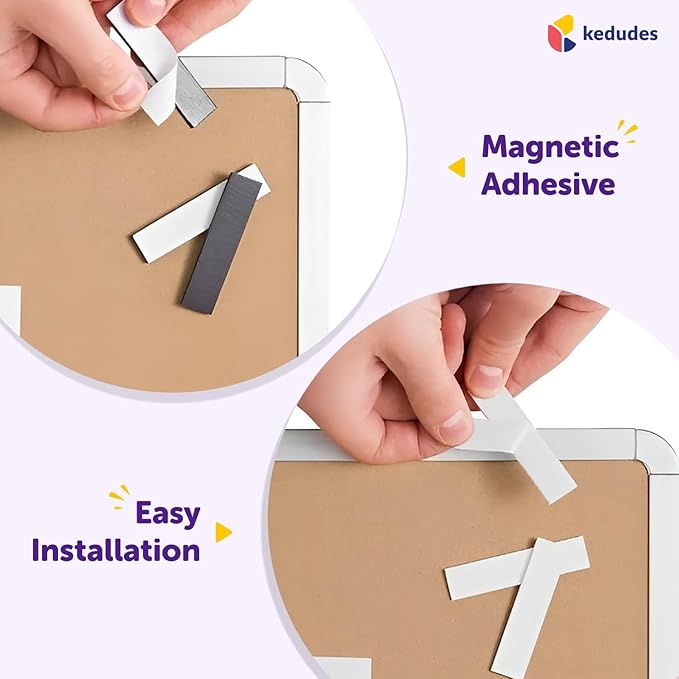 kedudes

Magnetic Adhesive

Easy Installation