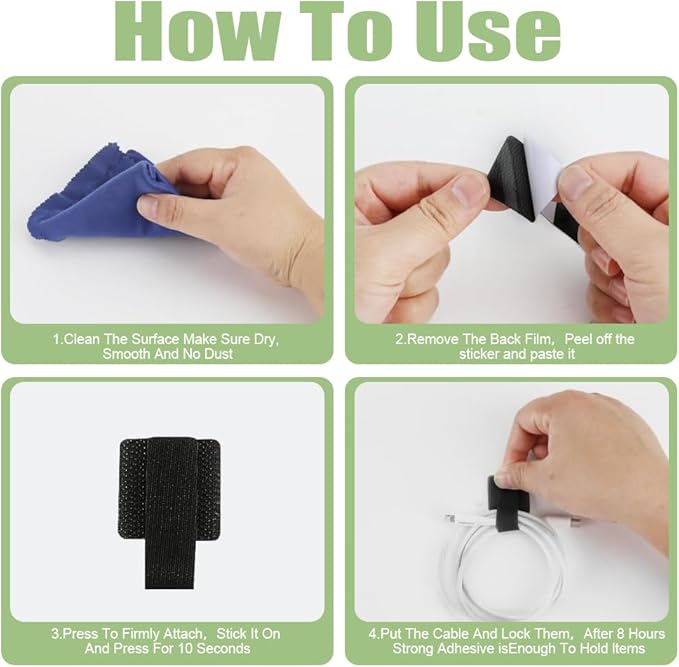 How To Use

1.Clean The Surface Make Sure Dry, Smooth And No Dust

2.Remove The Back Film, Peel off the sticker and paste it

3.Press To Firmly Attach, Stick It On And Press For 10 Seconds

4.Put The Cable And Lock Them, After 8 Hours Strong Adhesive isEnough To Hold Items