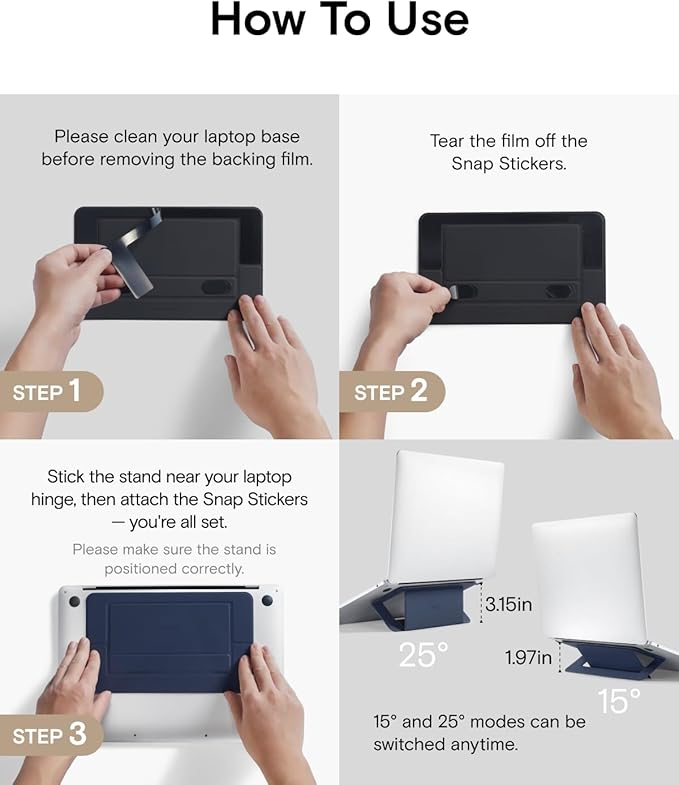 How To Use

Please clean your laptop base before removing the backing film.

STEP 1

Tear the film off the Snap Stickers.

STEP 2

Stick the stand near your laptop hinge, then attach the Snap Stickers — you're all set.

Please make sure the stand is positioned correctly.

STEP 3

3.15in

25°

1.97in

15°

15° and 25° modes can be switched anytime.